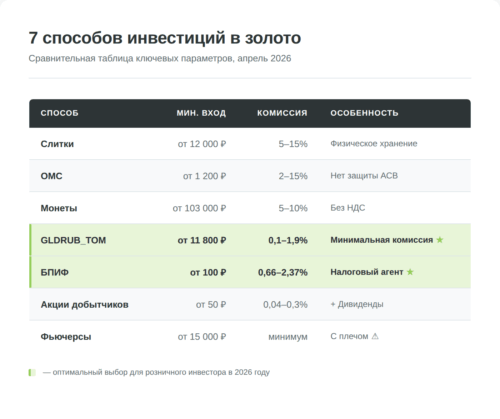 7 способов инвестиций в золото

Сравнительная таблица ключевых параметров, апрель 2026

| СПОСОБ | МИН. ВХОД | КОМИССИЯ | ОСОБЕННОСТЬ |
|---|---|---|---|
| Слитки | от 12 000 ₽ | 5–15% | Физическое хранение |
| ОМС | от 1 200 ₽ | 2–15% | Нет защиты АСВ |
| Монеты | от 103 000 ₽ | 5–10% | Без НДС |
| GLDRUB_TOM | от 11 800 ₽ | 0,1–1,9% | Минимальная комиссия ★ |
| БПИФ | от 100 ₽ | 0,66–2,37% | Налоговый агент ★ |
| Акции добытчиков | от 50 ₽ | 0,04–0,3% | + Дивиденды |
| Фьючерсы | от 15 000 ₽ | минимум | С плечом ⚠ |

— оптимальный выбор для розничного инвестора в 2026 году