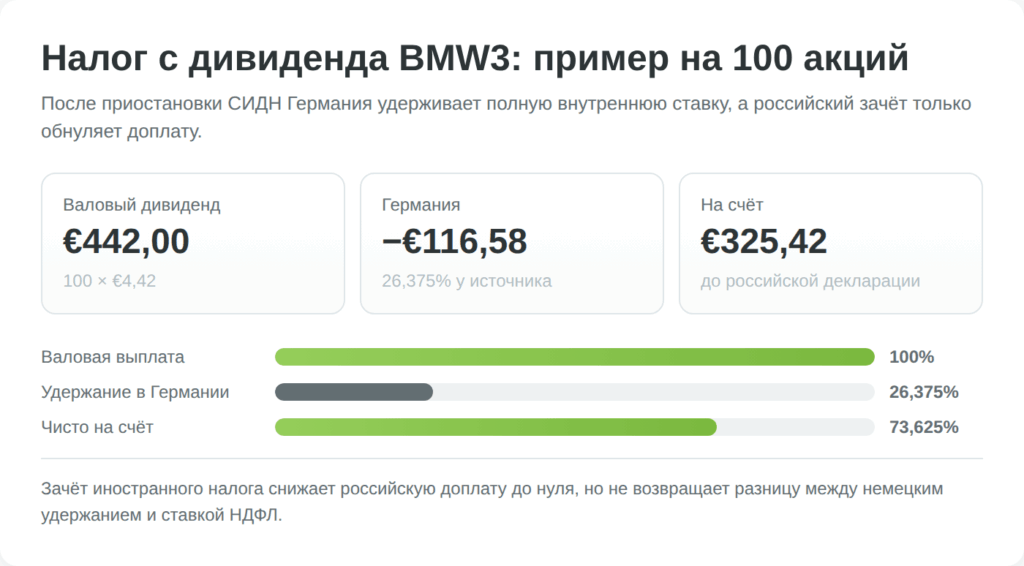 Налог с дивиденда BMW3: пример на 100 акций

После приостановки СИДН Германия удерживает полную внутреннюю ставку, а российский зачёт только обнуляет доплату.

Валовый дивиденд
€442,00
100 × €4,42

Германия
−€116,58
26,375% у источника

На счёт
€325,42
до российской декларации

Валовая выплата 100%
Удержание в Германии 26,375%
Чисто на счёт 73,625%

Зачёт иностранного налога снижает российскую доплату до нуля, но не возвращает разницу между немецким удержанием и ставкой НДФЛ.