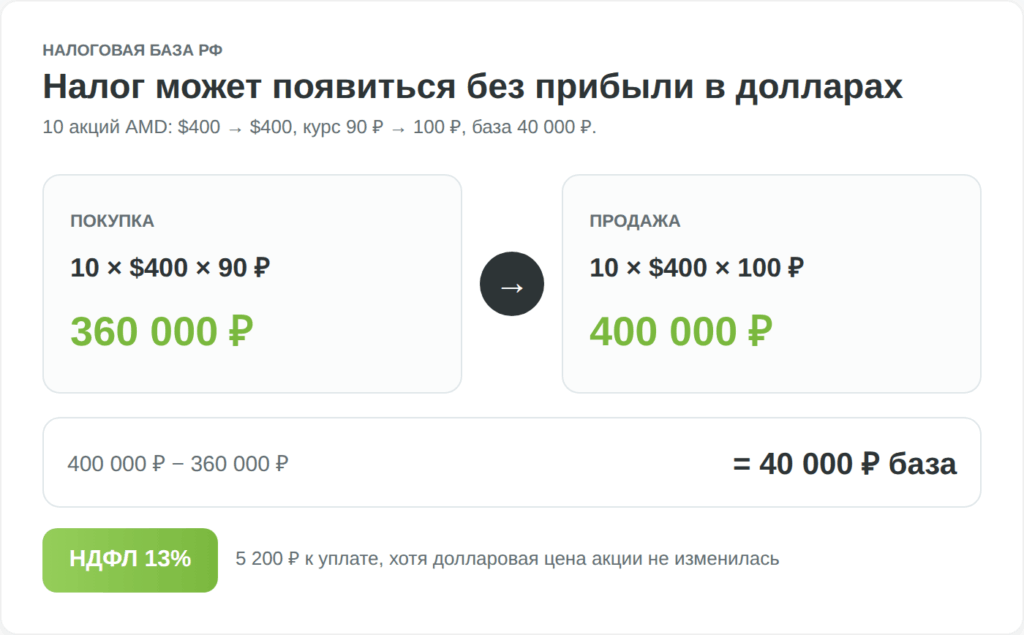 НАЛОГОВАЯ БАЗА РФ

Налог может появиться без прибыли в долларах

10 акций AMD: \$400 → \$400, курс 90 ₽ → 100 ₽, база 40 000 ₽.

ПОКУПКА

10 × \$400 × 90 ₽

360 000 ₽

→

ПРОДАЖА

10 × \$400 × 100 ₽

400 000 ₽

400 000 ₽ − 360 000 ₽

= 40 000 ₽ база

НДФЛ 13%

5 200 ₽ к уплате, хотя долларовая цена акции не изменилась