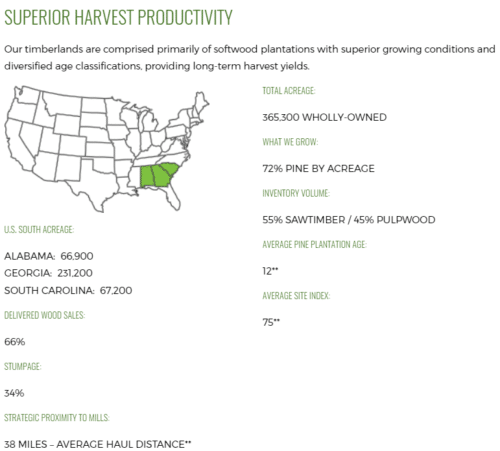 SUPERIOR HARVEST PRODUCTIVITY

Our timberlands are comprised primarily of softwood plantations with superior growing conditions and diversified age classifications, providing long-term harvest yields.

U.S. SOUTH ACREAGE:

ALABAMA: 66,900
GEORGIA: 231,200
SOUTH CAROLINA: 67,200

DELIVERED WOOD SALES:

66%

STUMPAGE:

34%

STRATEGIC PROXIMITY TO MILLS:

38 MILES – AVERAGE HAUL DISTANCE**

TOTAL ACREAGE:

365,300 WHOLLY-OWNED

WHAT WE GROW:

72% PINE BY ACREAGE

INVENTORY VOLUME:

55% SAWTIMBER / 45% PULPWOOD

AVERAGE PINE PLANTATION AGE:

12**

AVERAGE SITE INDEX:

75**