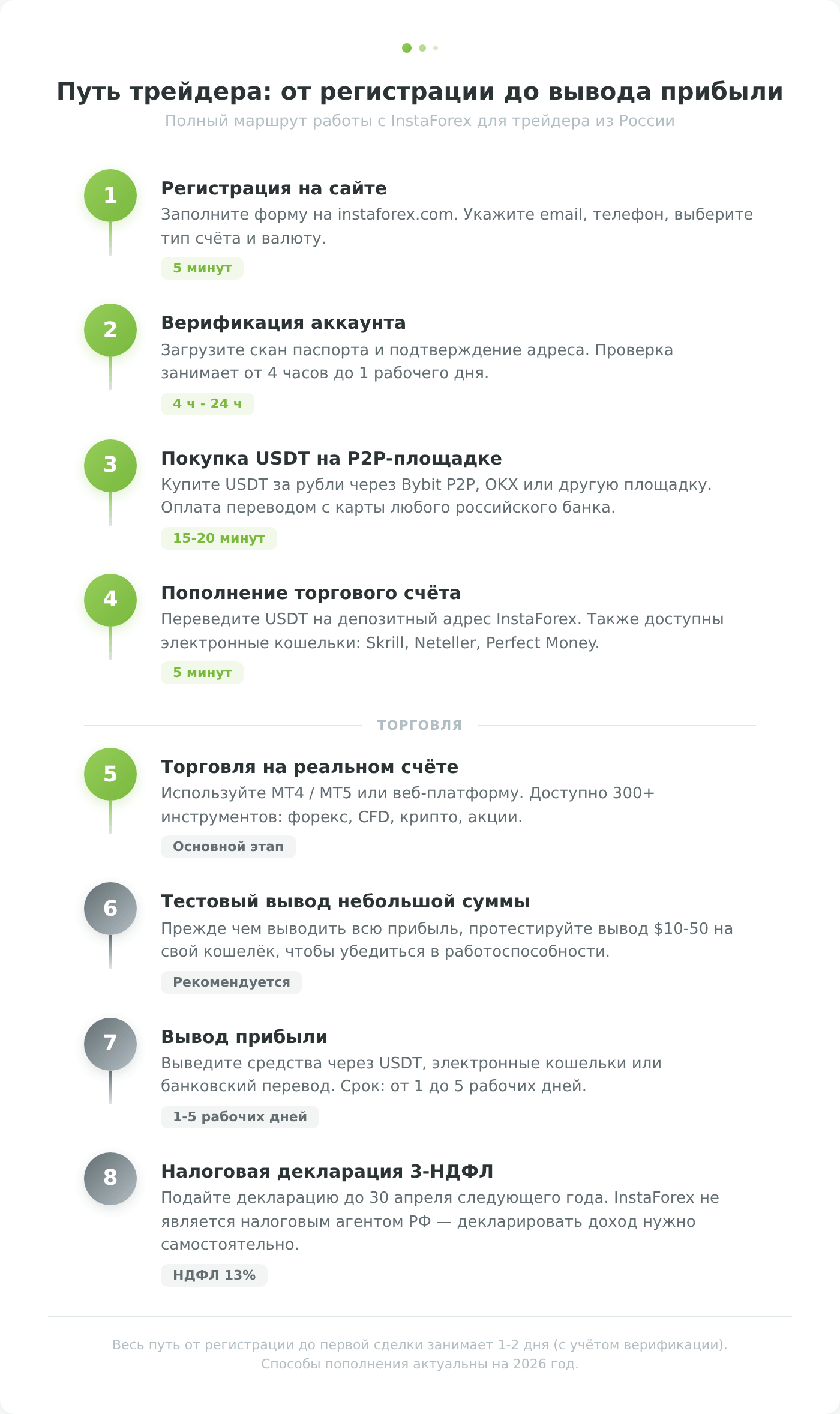 Путь трейдера: от регистрации до вывода прибыли

Полный маршрут работы с InstaForex для трейдера из России

1

Регистрация на сайте

Заполните форму на instaforex.com. Укажите email, телефон, выберите тип счёта и валюту.

5 минут

2

Верификация аккаунта

Загрузите скан паспорта и подтверждение адреса. Проверка занимает от 4 часов до 1 рабочего дня.

4 ч - 24 ч

3

Покупка USDT на P2P-площадке

Купите USDT за рубли через Bybit P2P, OKX или другую площадку. Оплата переводом с карты любого российского банка.

15-20 минут

4

Пополнение торгового счёта

Переведите USDT на депозитный адрес InstaForex. Также доступны электронные кошельки: Skrill, Neteller, Perfect Money.

5 минут

ТОРГОВЛЯ

5

Торговля на реальном счёте

Используйте MT4 / MT5 или веб-платформу. Доступно 300+ инструментов: форекс, CFD, крипто, акции.

Основной этап

6

Тестовый вывод небольшой суммы

Прежде чем выводить всю прибыль, протестируйте вывод $10-50 на свой кошелёк, чтобы убедиться в работоспособности.

Рекомендуется

7

Вывод прибыли

Выведите средства через USDT, электронные кошельки или банковский перевод. Срок: от 1 до 5 рабочих дней.

1-5 рабочих дней

8

Налоговая декларация 3-НДФЛ

Подайте декларацию до 30 апреля следующего года. InstaForex не является налоговым агентом РФ — декларировать доход нужно самостоятельно.

НДФЛ 13%

Весь путь от регистрации до первой сделки занимает 1-2 дня (с учётом верификации).
Способы пополнения актуальны на 2026 год.